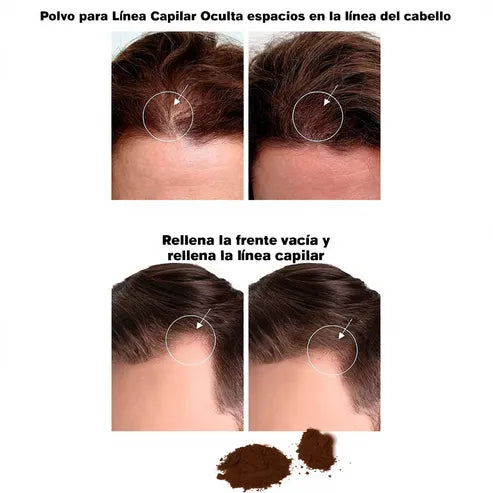 Polvo para Línea Capilar Oculta espacios en la línea del cabello

Rellena la frente vacía y rellena la línea capilar